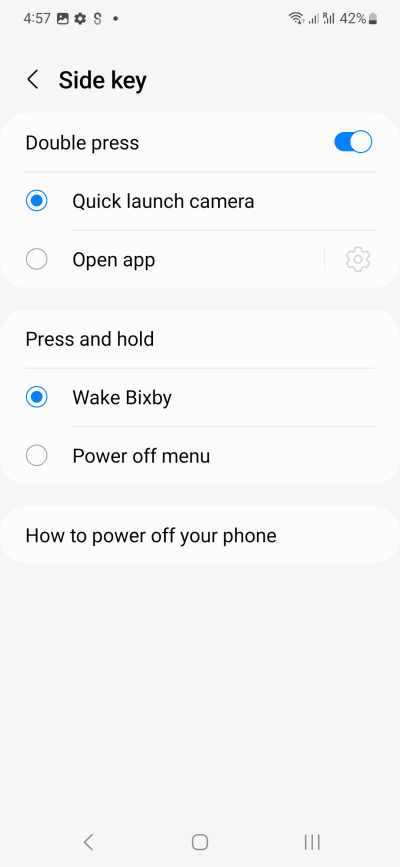 4:57 S • 42%

Side key

Double press

Quick launch camera

Open app

Press and hold

Wake Bixby

Power off menu

How to power off your phone